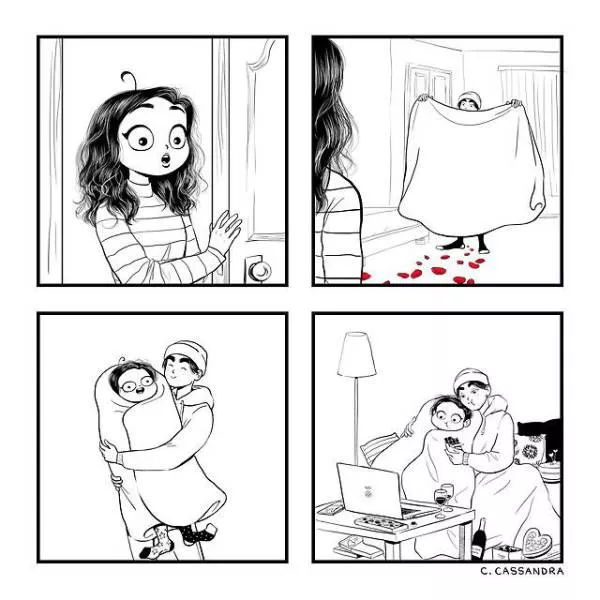 C. CASSANDRA