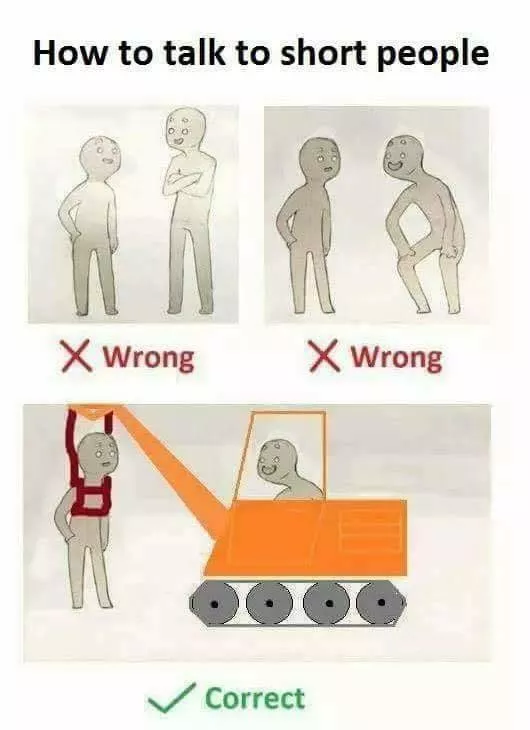 How to talk to short people

✗ Wrong

✗ Wrong

✓ Correct