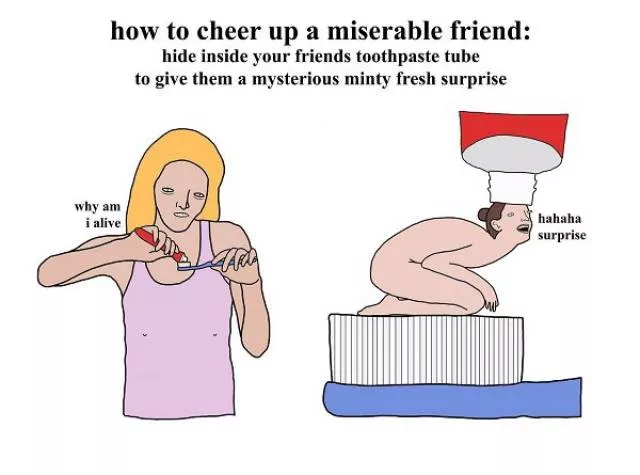 how to cheer up a miserable friend:
hide inside your friends toothpaste tube to give them a mysterious minty fresh surprise

why am i alive

hahaha surprise