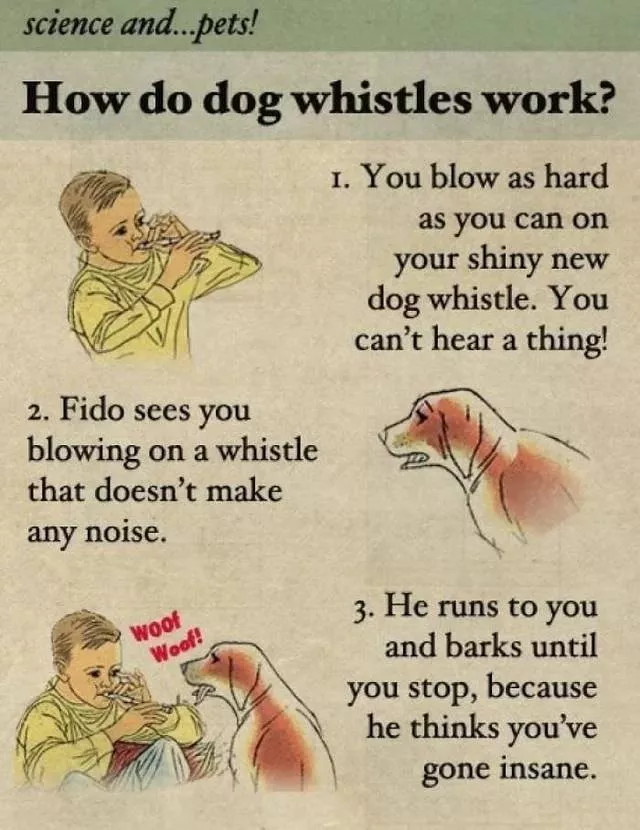 science and...pets!

How do dog whistles work?

1. You blow as hard as you can on your shiny new dog whistle. You can't hear a thing!

2. Fido sees you blowing on a whistle that doesn't make any noise.

Woof Woof!

3. He runs to you and barks until you stop, because he thinks you've gone insane.