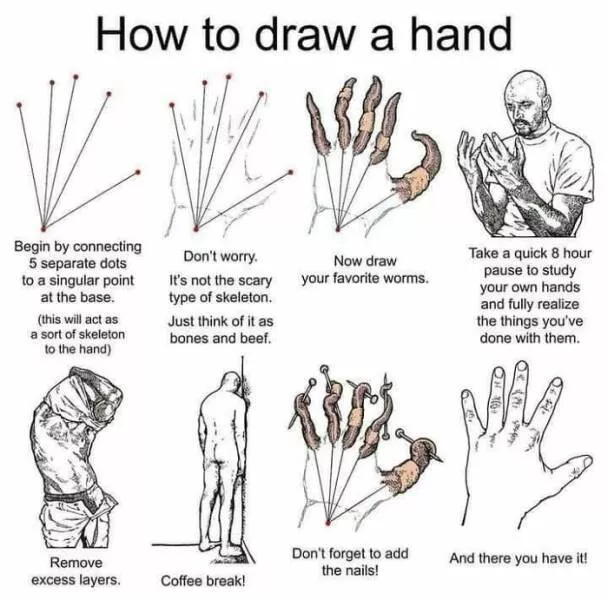 How to draw a hand

Begin by connecting 5 separate dots to a singular point at the base.

(this will act as a sort of skeleton to the hand)

Don't worry.

It's not the scary type of skeleton.

Just think of it as bones and beef.

Now draw your favorite worms.

Take a quick 8 hour pause to study your own hands and fully realize the things you've done with them.

Remove excess layers.

Coffee break!

Don't forget to add the nails!

And there you have it!